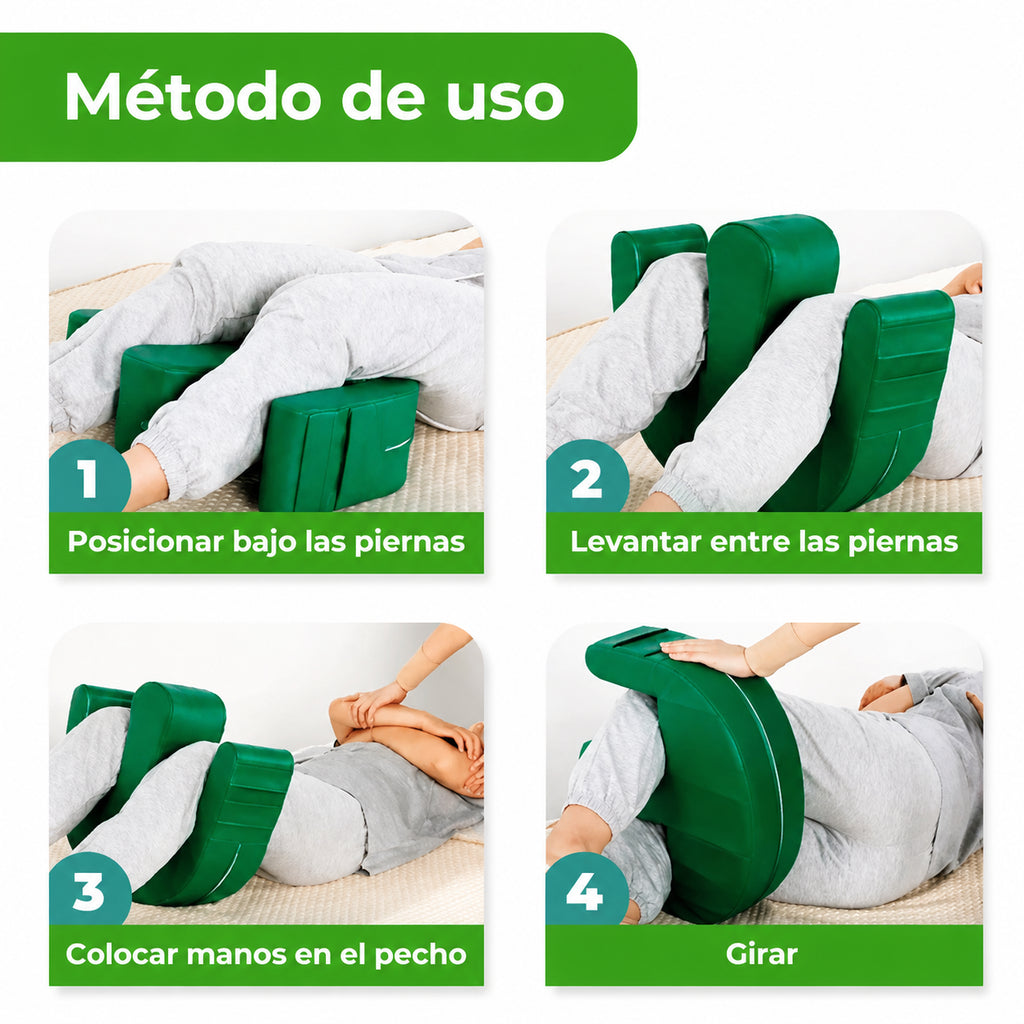 Método de uso

1
Posicionar bajo las piernas

2
Levantar entre las piernas

3
Colocar manos en el pecho

4
Girar